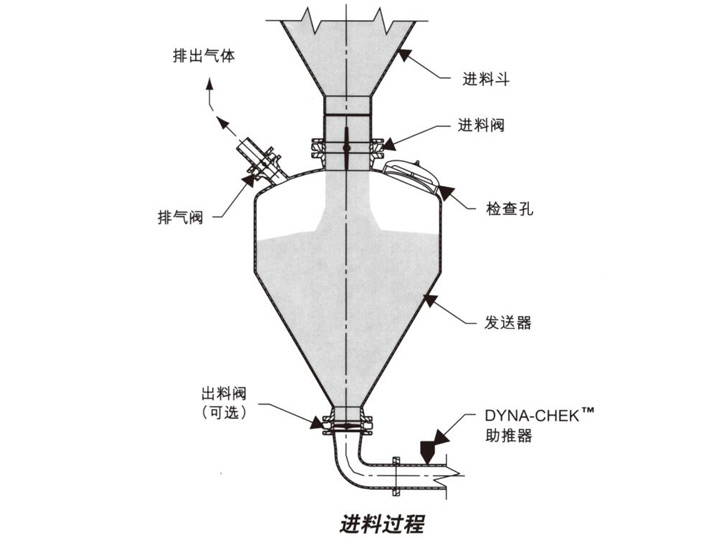 排出气体

进料斗

进料阀

排气阀

检查孔

发送器

出料阀
（可选）

DYNA-CHEK™
助推器

进料过程